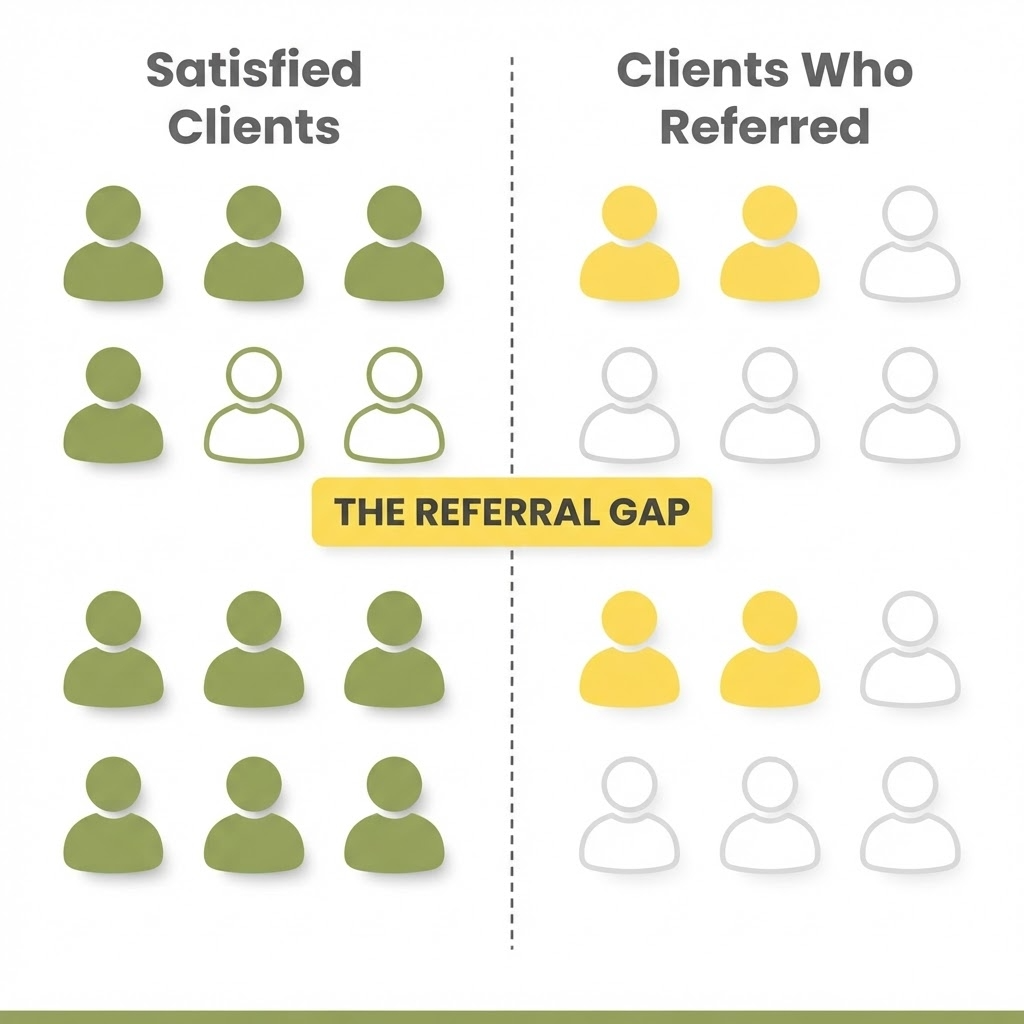 Satisfied Clients

Clients Who Referred

THE REFERRAL GAP